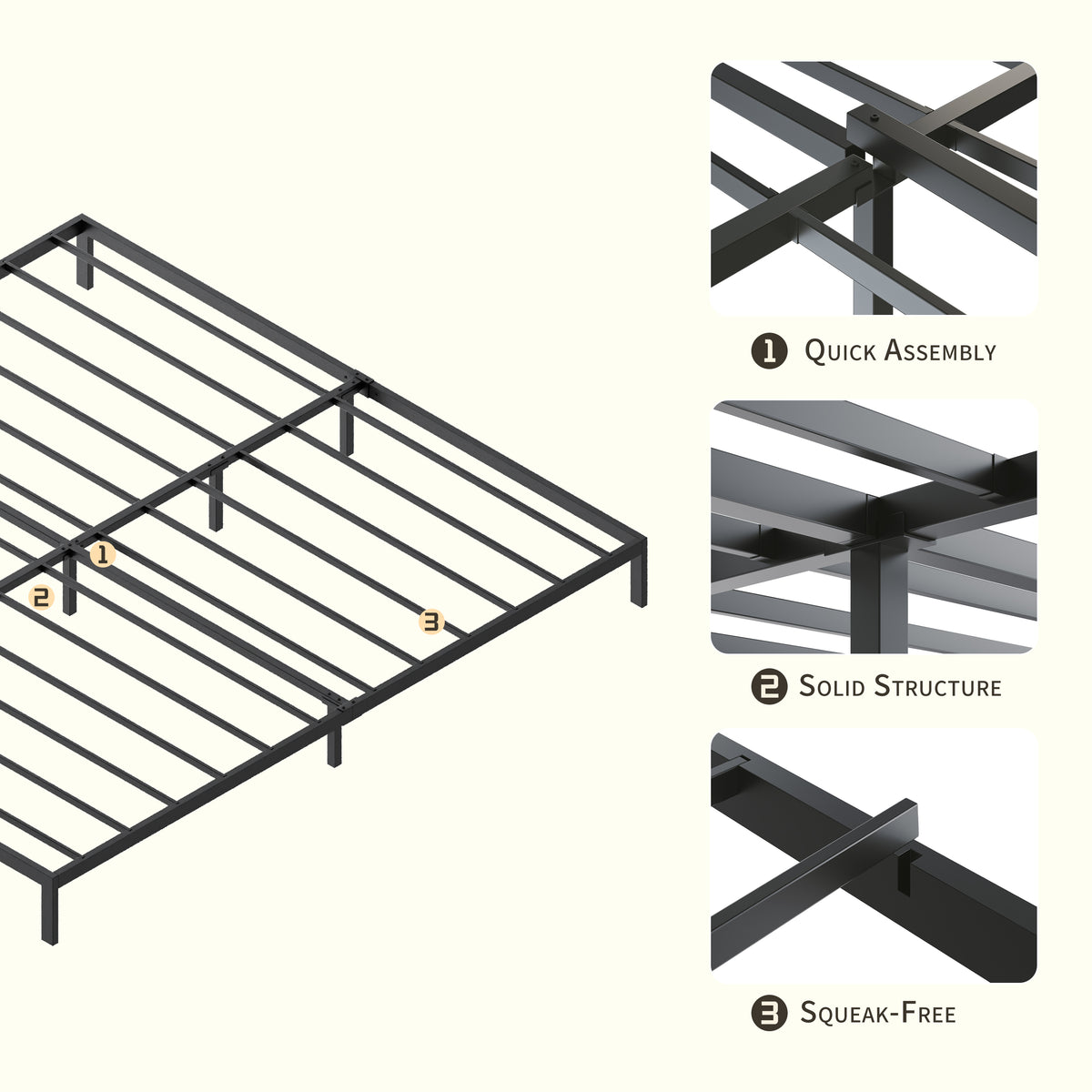 1

2

3

1 Quick Assembly

2 Solid Structure

3 Squeak-Free