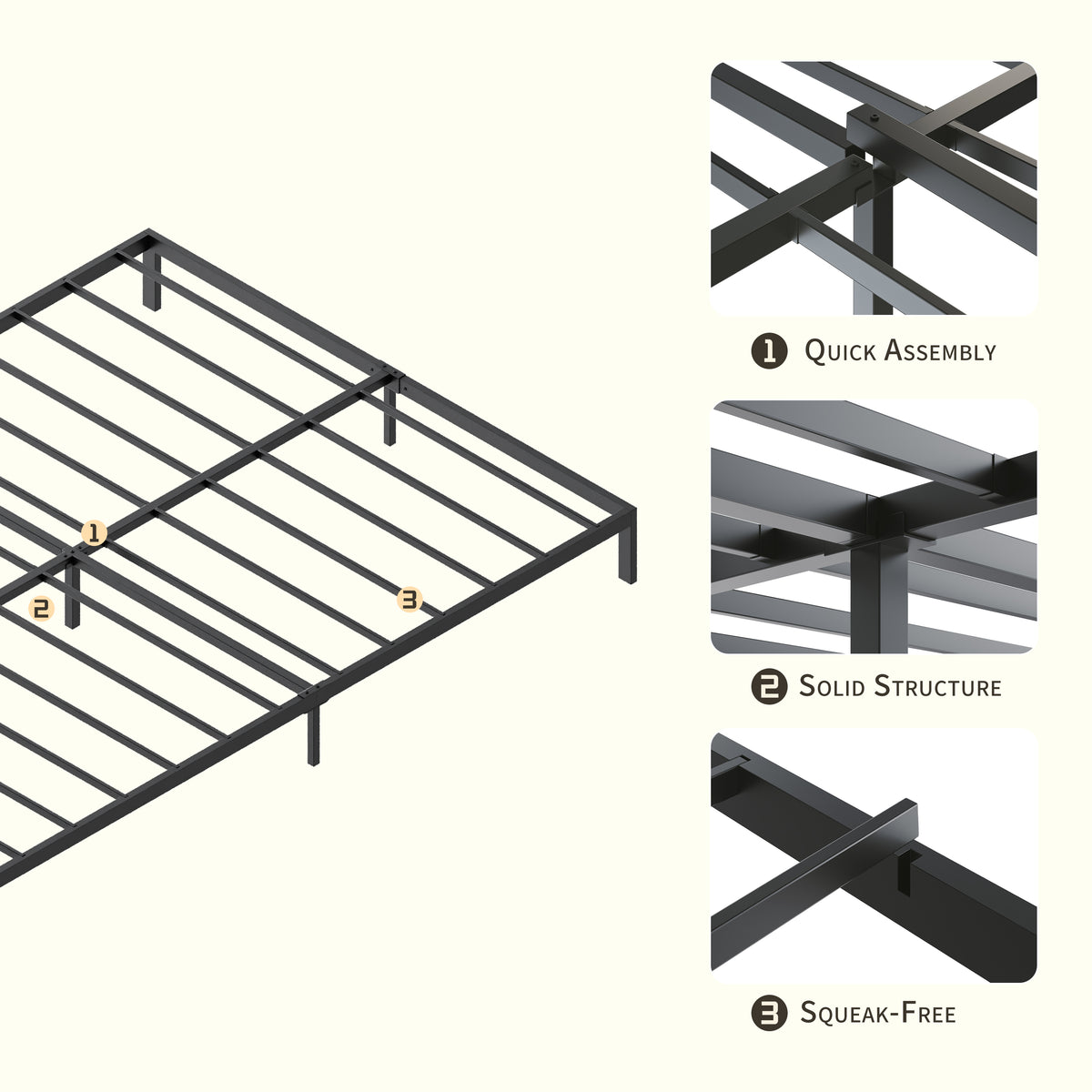 1

2

3

1 Quick Assembly

2 Solid Structure

3 Squeak-Free